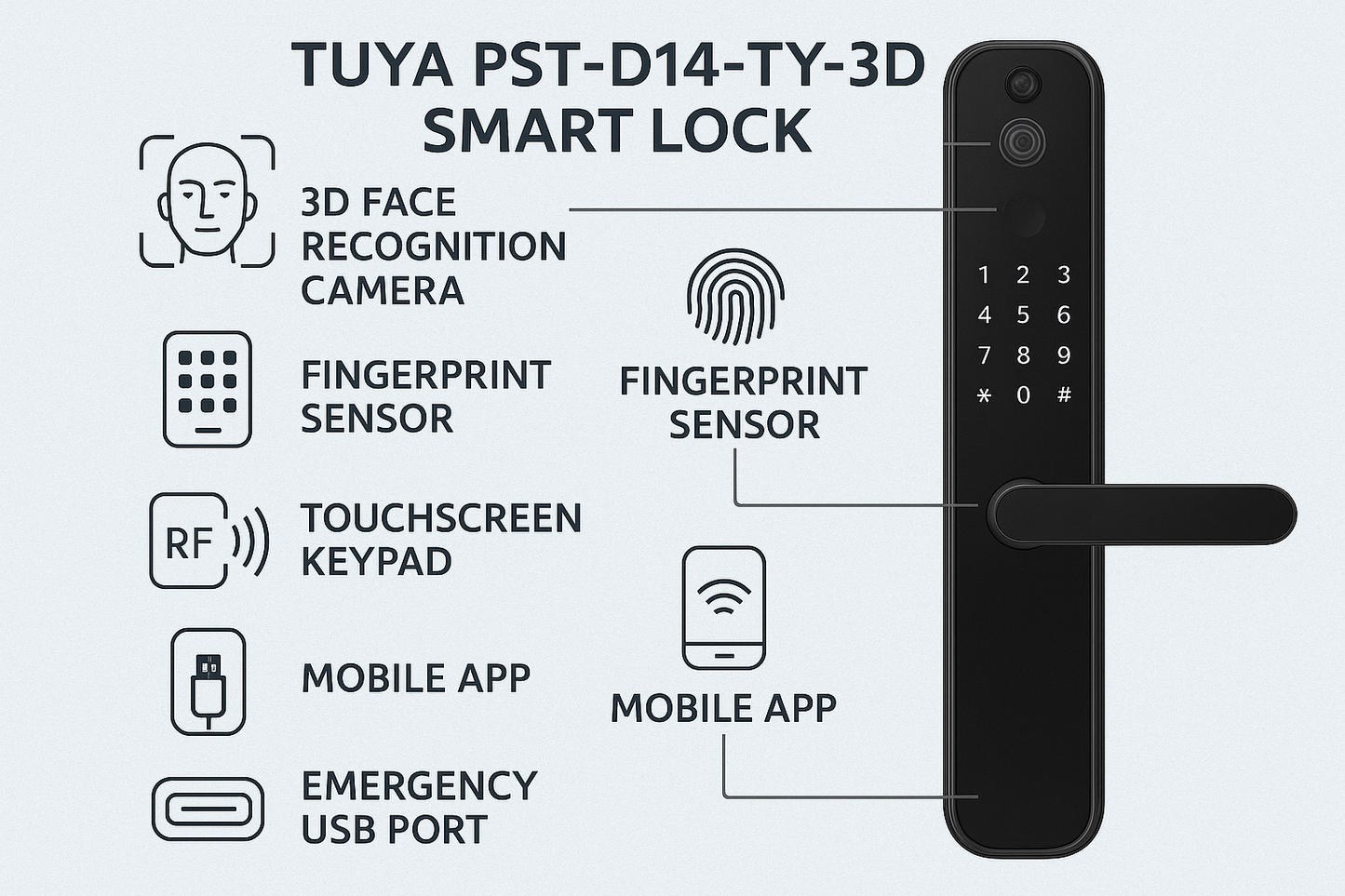 TUYA PST-D14-TY-3D SMART LOCK

3D FACE RECOGNITION CAMERA

FINGERPRINT SENSOR

RF

TOUCHSCREEN KEYPAD

MOBILE APP

EMERGENCY USB PORT

FINGERPRINT SENSOR

MOBILE APP

1 2 3
4 5 6
7 8 9
* 0 #